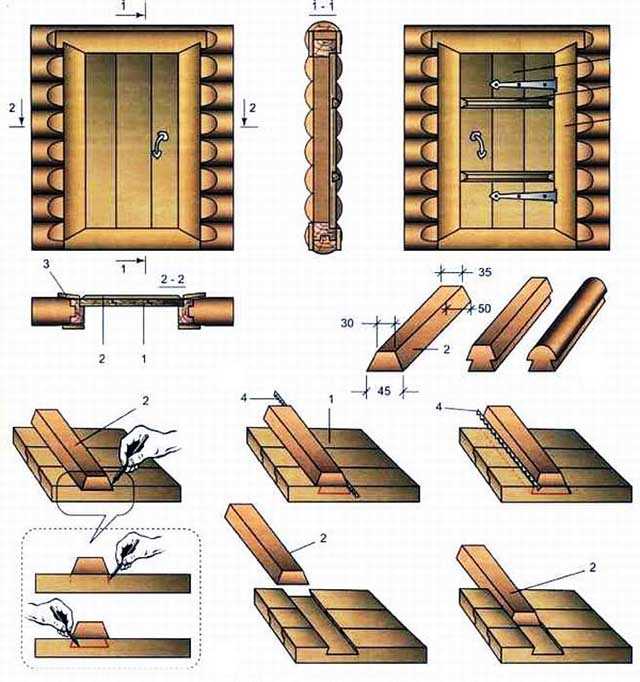 1
1 - 1
2
2
3
1
2 - 2
2
1
35
50
30
2
45
2
4
1
4
2
2