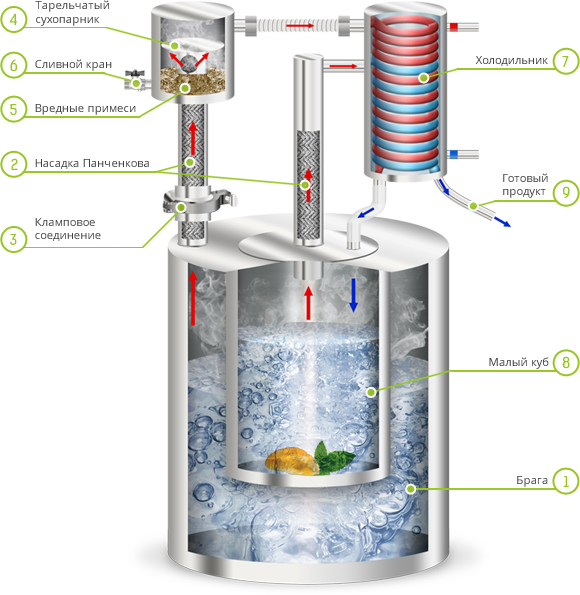 4 Тарельчатый сухопарник

6 Сливной кран

5 Вредные примеси

2 Насадка Панченкова

3 Кламповое соединение

Холодильник 7

Готовый продукт 9

Малый куб 8

Брага 1