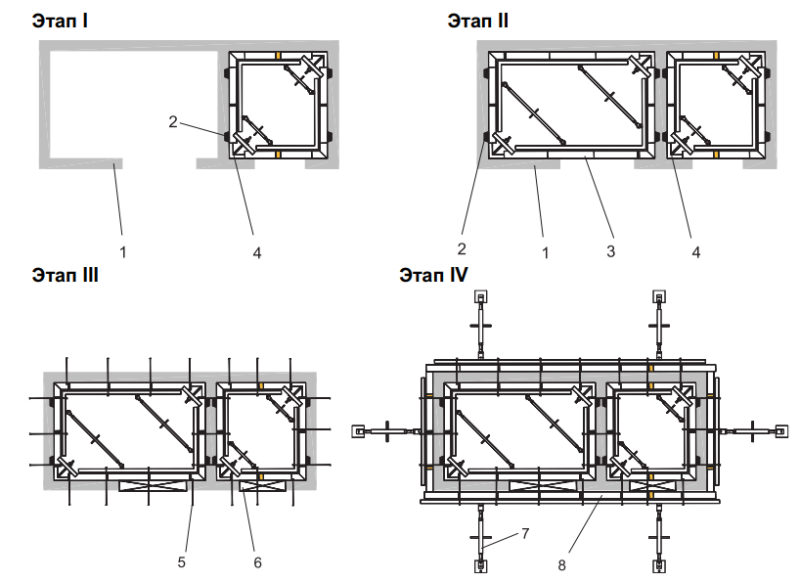 Этап I

2

1

4

Этап II

2

1

3

4

Этап III

5

6

Этап IV

7

8