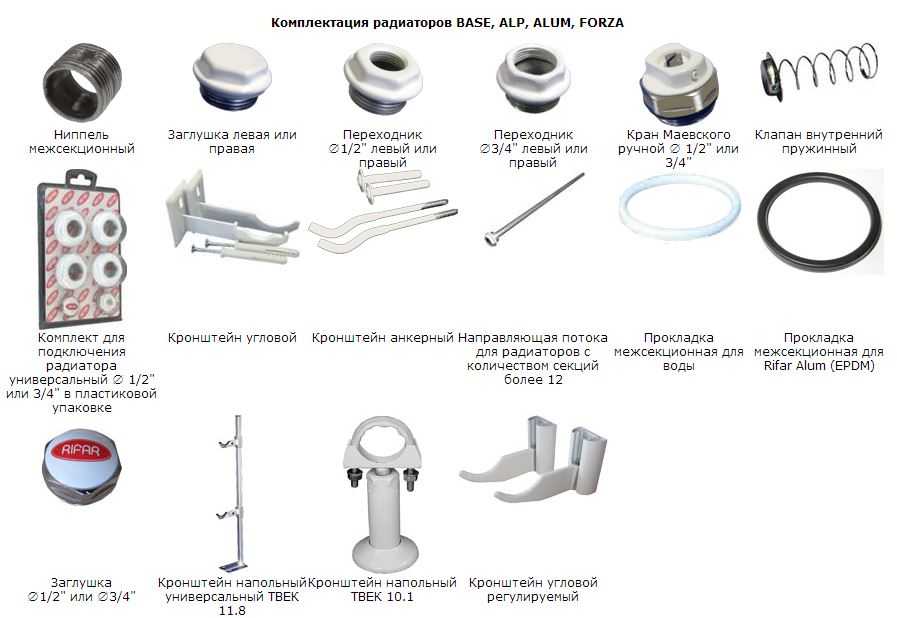 Комплектация радиаторов BASE, ALP, ALUM, FORZA

Ниппель межсекционный

Заглушка левая или правая

Переходник ∅1/2" левый или правый

Переходник ∅3/4" левый или правый

Кран Маевского ручной ∅ 1/2" или 3/4"

Клапан внутренний пружинный

Комплект для подключения радиатора универсальный ∅ 1/2" или 3/4" в пластиковой упаковке

Кронштейн угловой

Кронштейн анкерный

Направляющая потока для радиаторов с количеством секций более 12

Прокладка межсекционная для воды

Прокладка межсекционная для Rifar Alum (EPDM)

RIFAR

Заглушка ∅1/2" или ∅3/4"

Кронштейн напольный универсальный ТВЕК 11.8

Кронштейн напольный ТВЕК 10.1

Кронштейн угловой регулируемый