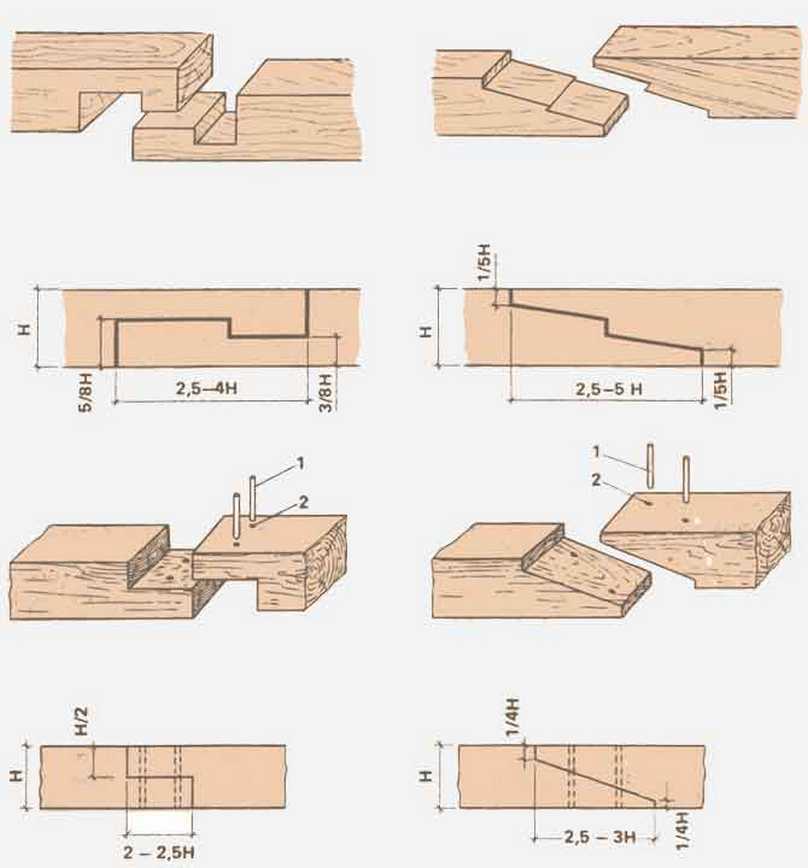 H
5/8H
2,5–4H
3/8H

1/5H
H
2,5–5 H
1/5H

1
2

1
2

H/2
H
2 – 2,5H

1/4H
H
2,5 – 3H
1/4H