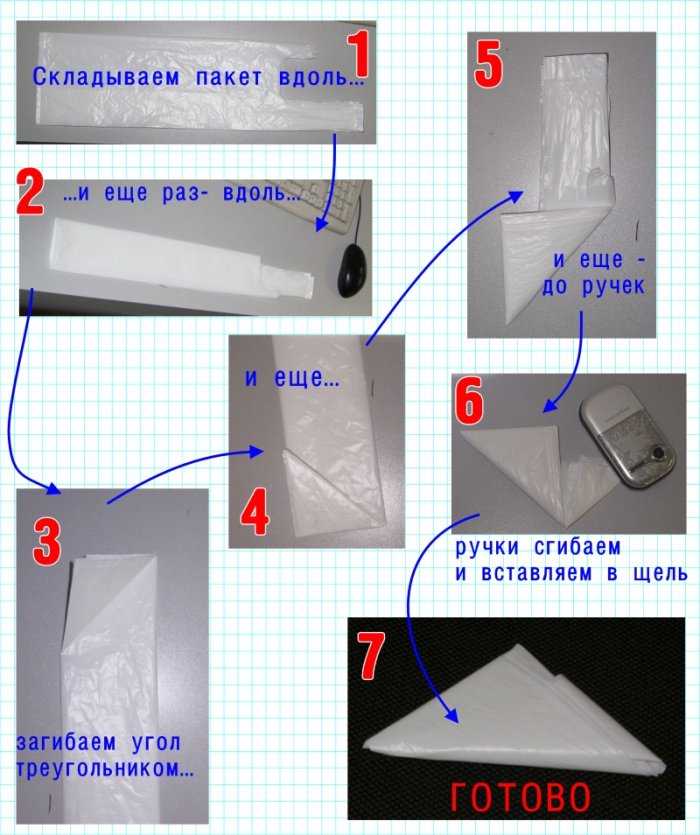 1
Складываем пакет вдоль…

2
…и еще раз- вдоль…

3
загибаем угол треугольником…

4
и еще…

5
и еще - до ручек

6
ручки сгибаем и вставляем в щель

7
ГОТОВО