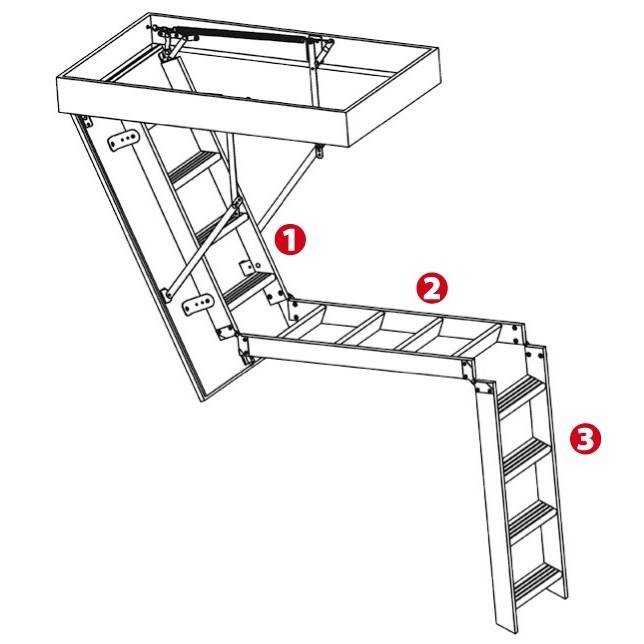 1

2

3