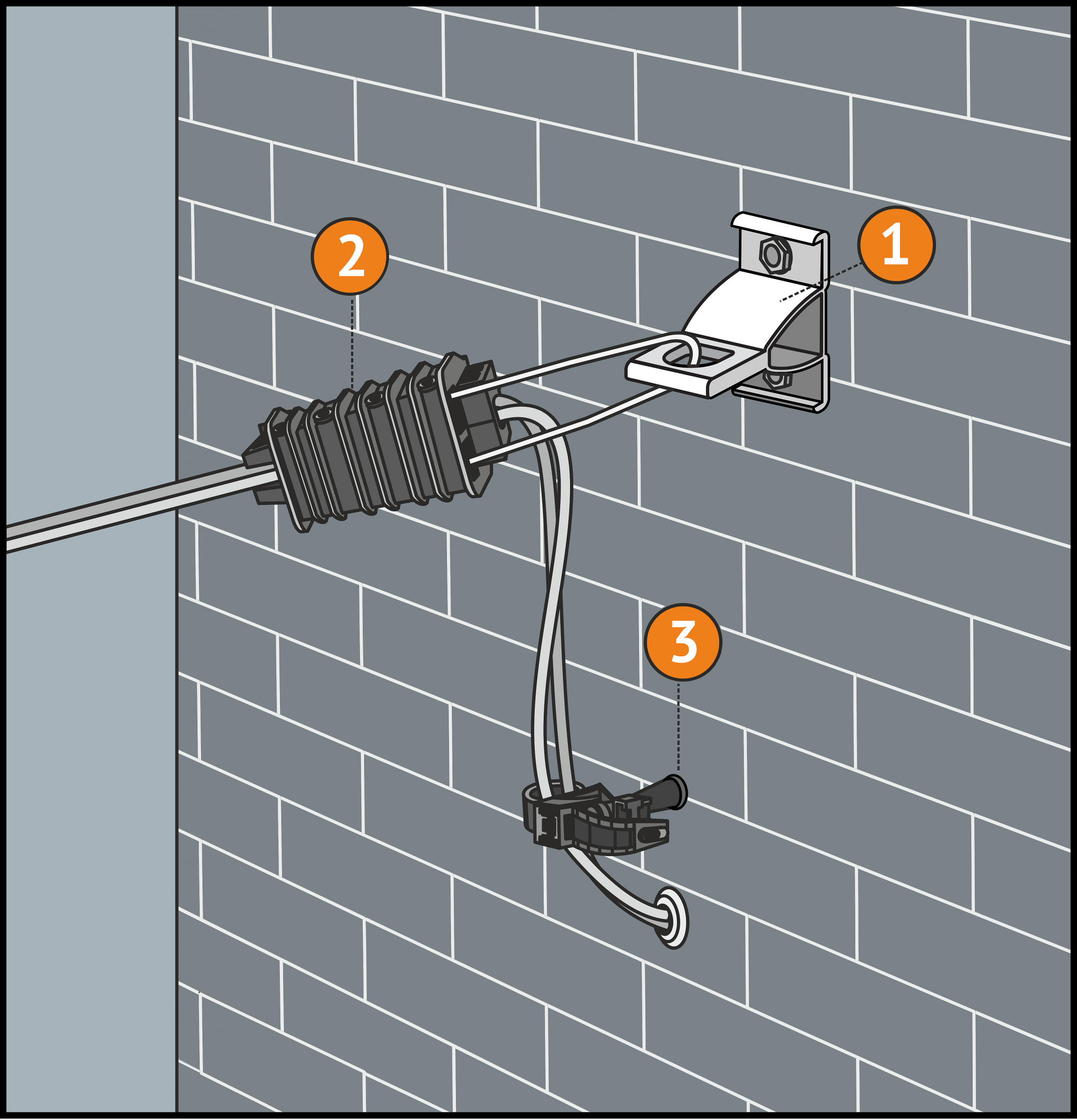 2
1
3