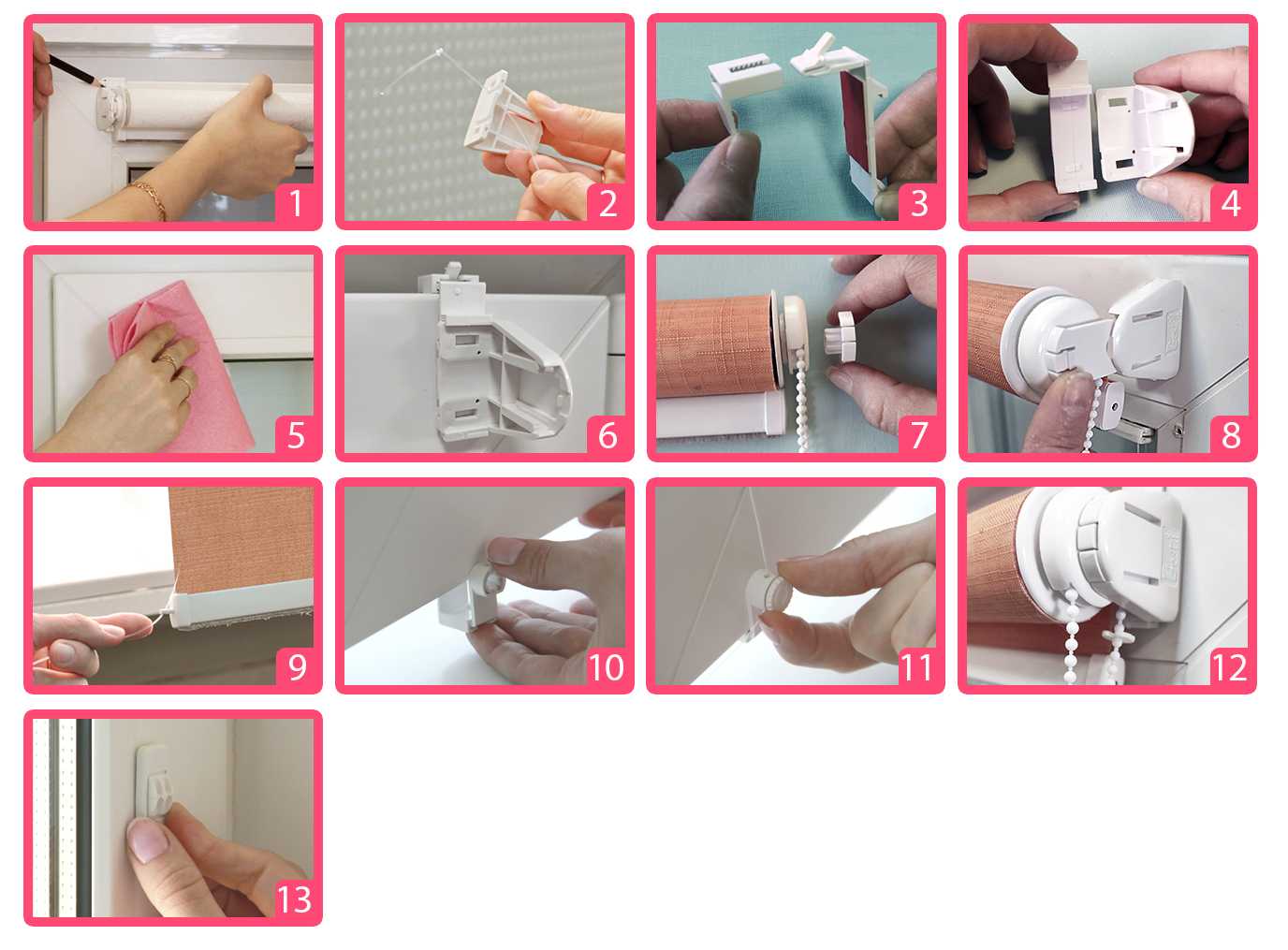 1
2
3
4
5
6
7
8
9
10
11
12
13