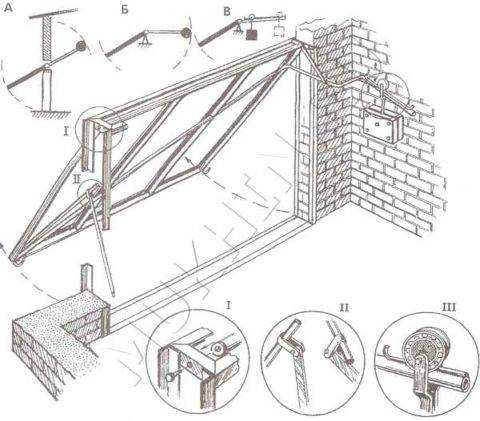 А
Б
В
I
II
I
II
III