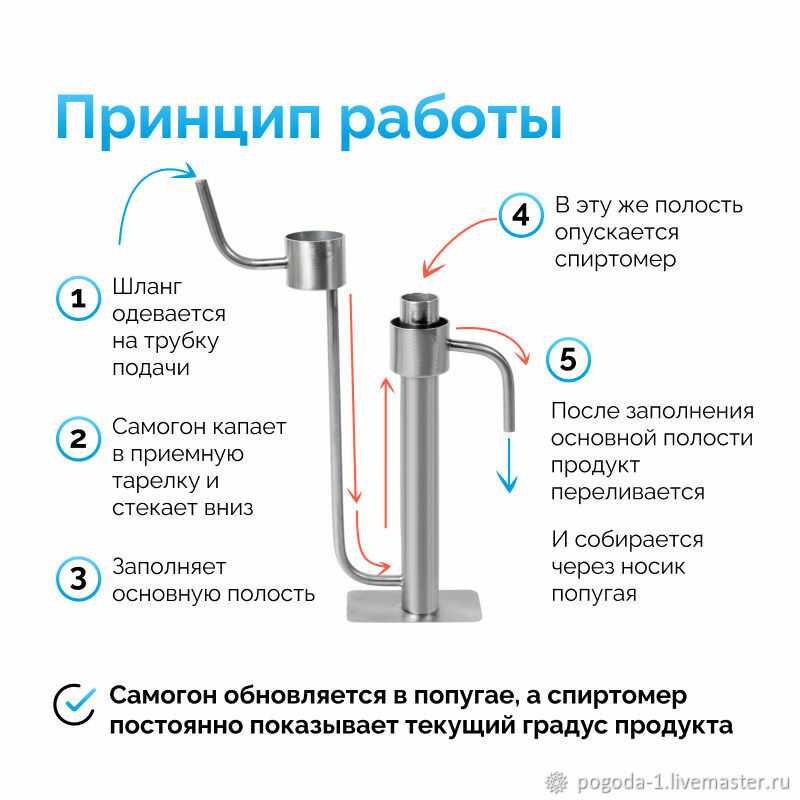 Принцип работы

1 Шланг одевается на трубку подачи

2 Самогон капает в приемную тарелку и стекает вниз

3 Заполняет основную полость

4 В эту же полость опускается спиртомер

5 После заполнения основной полости продукт переливается

И собирается через носик попугая

Самогон обновляется в попугае, а спиртомер постоянно показывает текущий градус продукта

pogoda-1.livemaster.ru